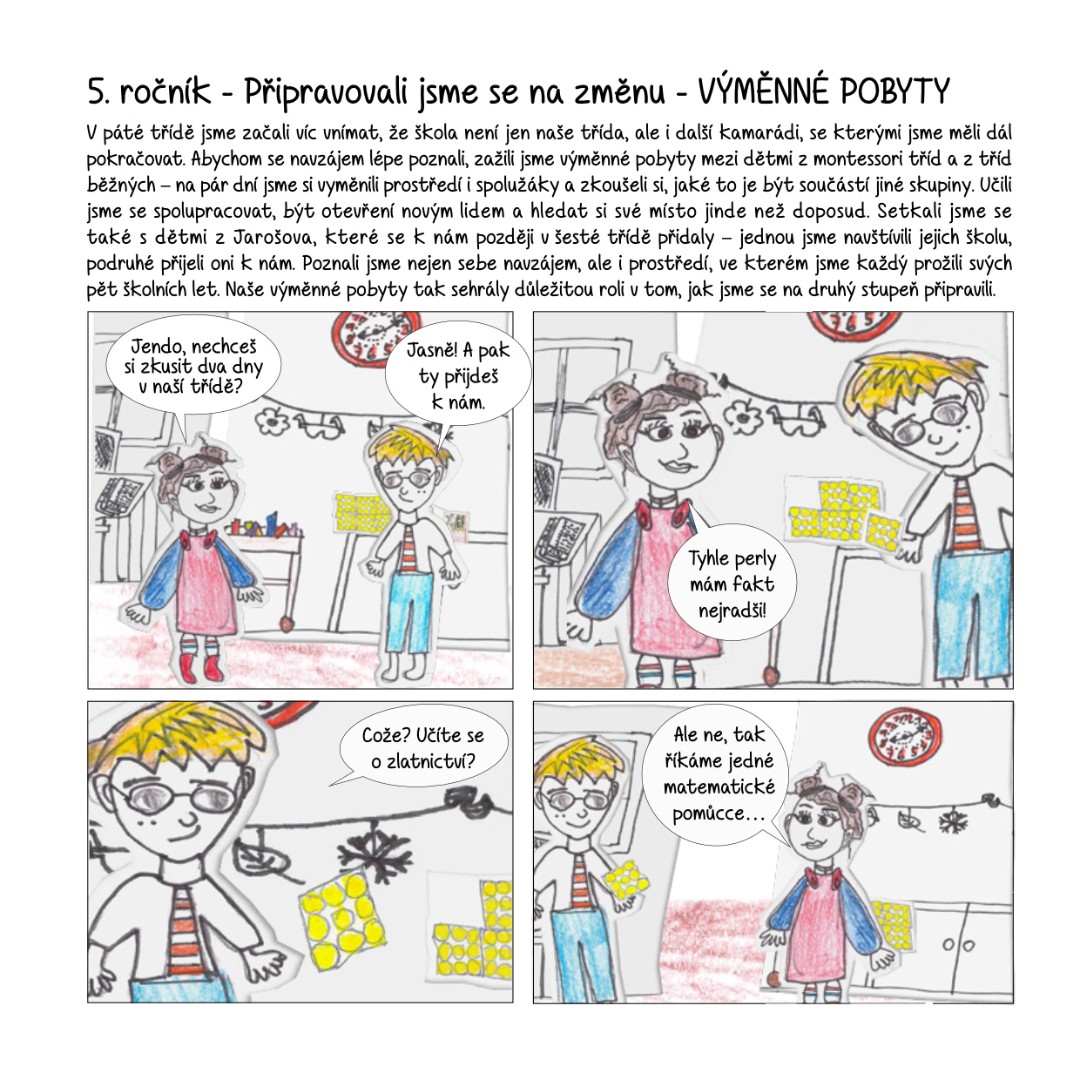 5. ročník - Připravovali jsme se na změnu - VÝMĚNNÉ POBYTY

V páté třídě jsme začali víc vnímat, že škola není jen naše třída, ale i další kamarádi, se kterými jsme měli dál pokračovat. Abychom se navzájem lépe poznali, zažili jsme výměnné pobyty mezi dětmi z montessori tříd a z tříd běžných – na pár dní jsme si vyměnili prostředí i spolužáky a zkoušeli si, jaké to je být součástí jiné skupiny. Učili jsme se spolupracovat, být otevření novým lidem a hledat si své místo jinde než doposud. Setkali jsme se také s dětmi z Jarošova, které se k nám později v šesté třídě přidaly – jednou jsme navštívili jejich školu, podruhé přijeli oni k nám. Poznali jsme nejen sebe navzájem, ale i prostředí, ve kterém jsme každý prožili svých pět školních let. Naše výměnné pobyty tak sehrály důležitou roli v tom, jak jsme se na druhý stupeň připravili.

Jendo, nechceš si zkusit dva dny v naší třídě?

Jasně! A pak ty přijdeš k nám.

Tyhle perly mám fakt nejradši!

Cože? Učíte se o zlatnictví?

Ale ne, tak říkáme jedné matematické pomůcce...